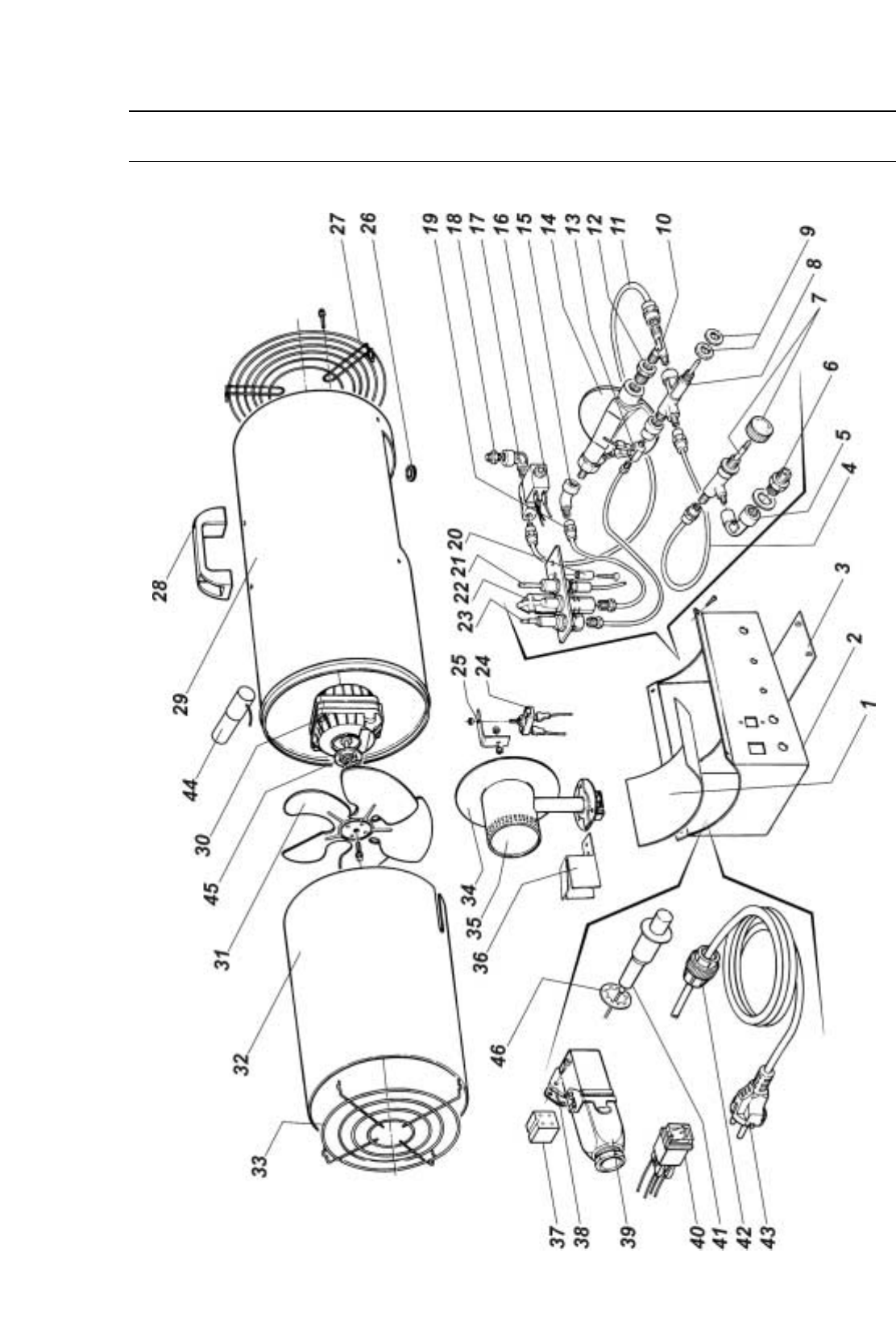 27
26
19
18
17
16
15
14
13
12
11
10
9
8
7
6
5
4
3
2
1
28
29
20
21
22
23
25
24
44
30
45
31
34
35
36
32
33
46
37
38
39
40
41
42
43